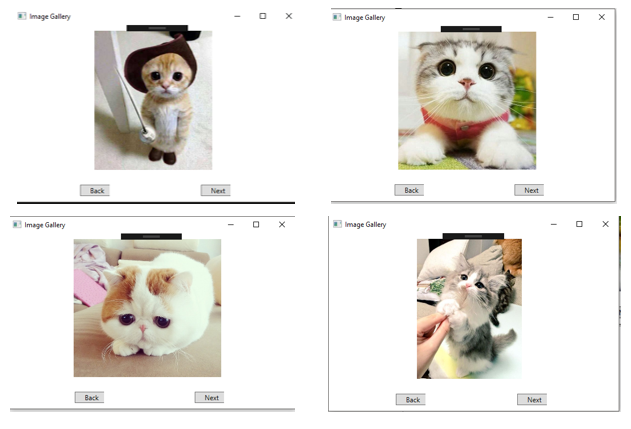 Image Gallery

Back Next

Image Gallery

Back Next

Image Gallery

Back Next

Image Gallery

Back Next